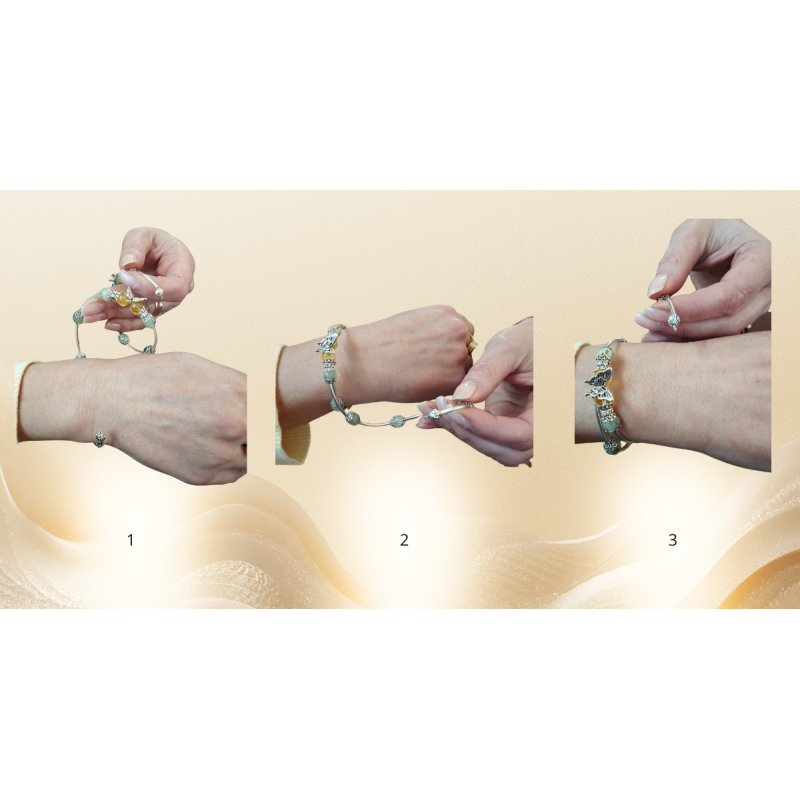 1

2

3